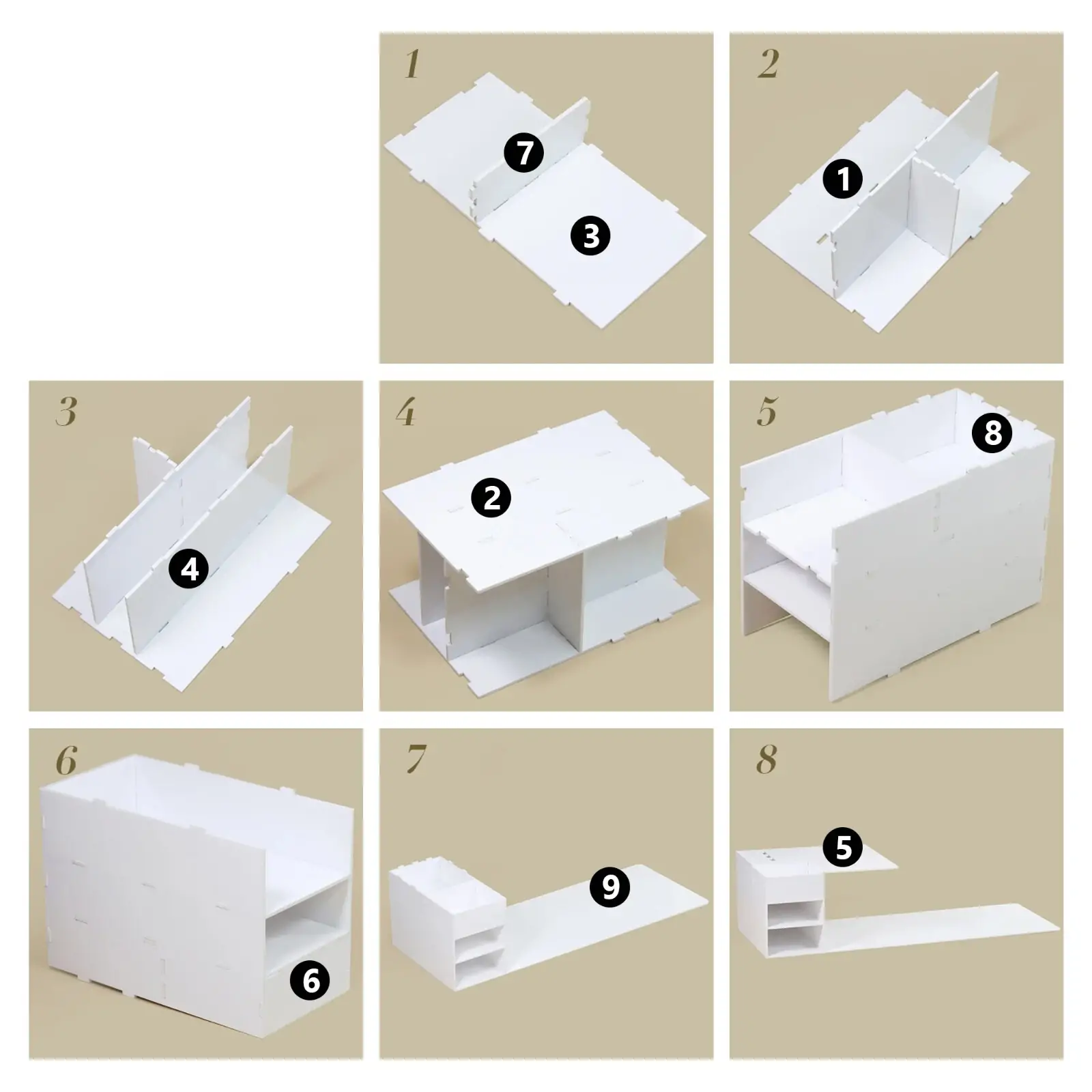 1
7
3

2
1

3
4

4
2

5
8

6
6

7
9

8
5